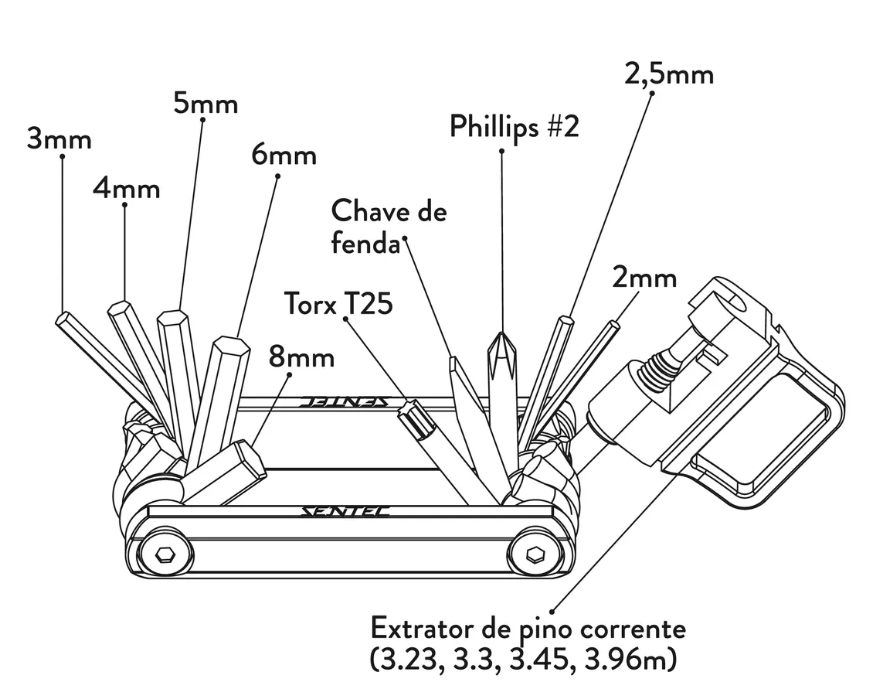 3mm
4mm
5mm
6mm
8mm
Torx T25
Chave de fenda
Phillips #2
2,5mm
2mm
SENTEC
SENTEC
Extrator de pino corrente (3.23, 3.3, 3.45, 3.96m)